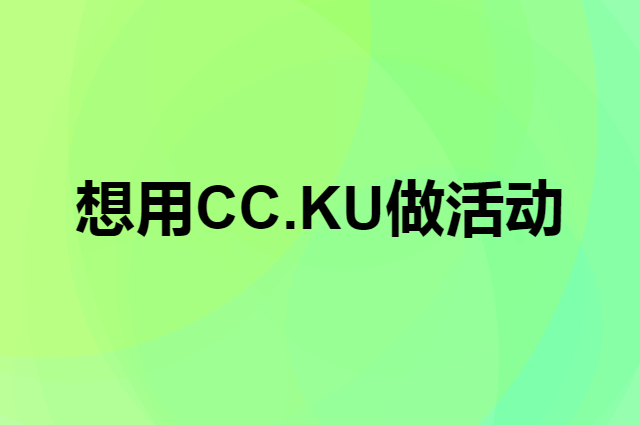 想用CC.KU做活动