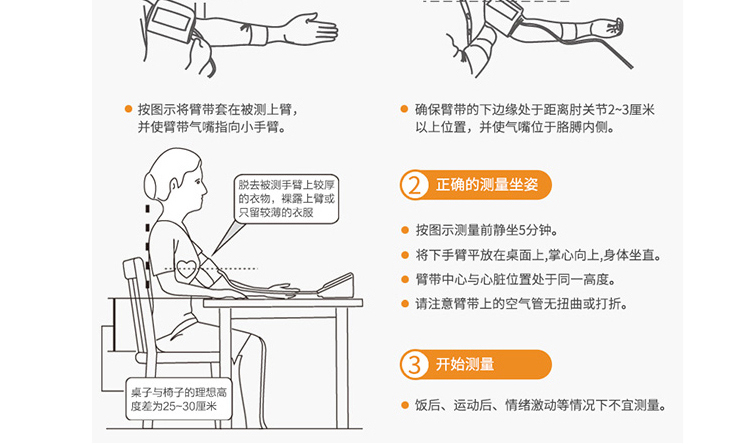 按图示将臂带套在被测上臂，并使臂带气嘴指向小手臂。

确保臂带的下边缘处于距离肘关节2~3厘米以上位置，并使气嘴位于胳膊内侧。

脱去被测手臂上较厚的衣物，裸露上臂或只留较薄的衣服

桌子与椅子的理想高度差为25~30厘米

2 正确的测量坐姿

按图示测量前静坐5分钟。

将下手臂平放在桌面上,掌心向上,身体坐直。

臂带中心与心脏位置处于同一高度。

请注意臂带上的空气管无扭曲或打折。

3 开始测量

饭后、运动后、情绪激动等情况下不宜测量。